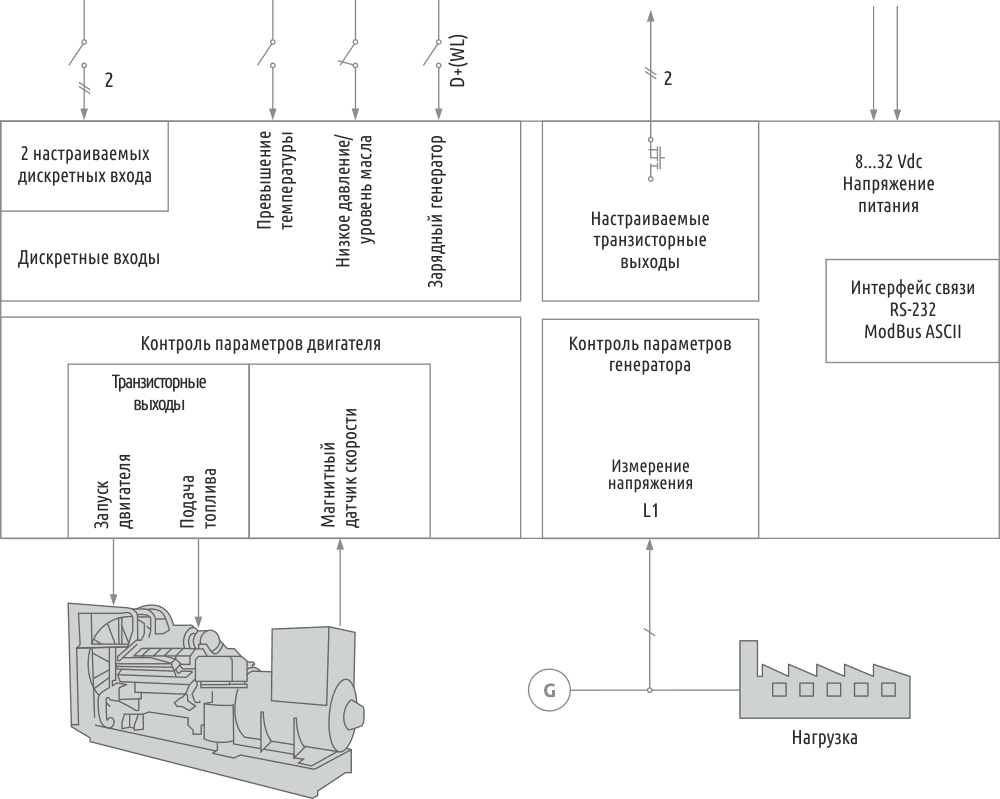 2

D+(WL)

2

2 настраиваемых дискретных входа

Превышение температуры

Низкое давление/ уровень масла

Зарядный генератор

Дискретные входы

Настраиваемые транзисторные выходы

8...32 Vdc
Напряжение питания

Интерфейс связи
RS-232
ModBus ASCII

Контроль параметров двигателя

Транзисторные выходы

Запуск двигателя

Подача топлива

Магнитный датчик скорости

Контроль параметров генератора

Измерение напряжения
L1

G

Нагрузка